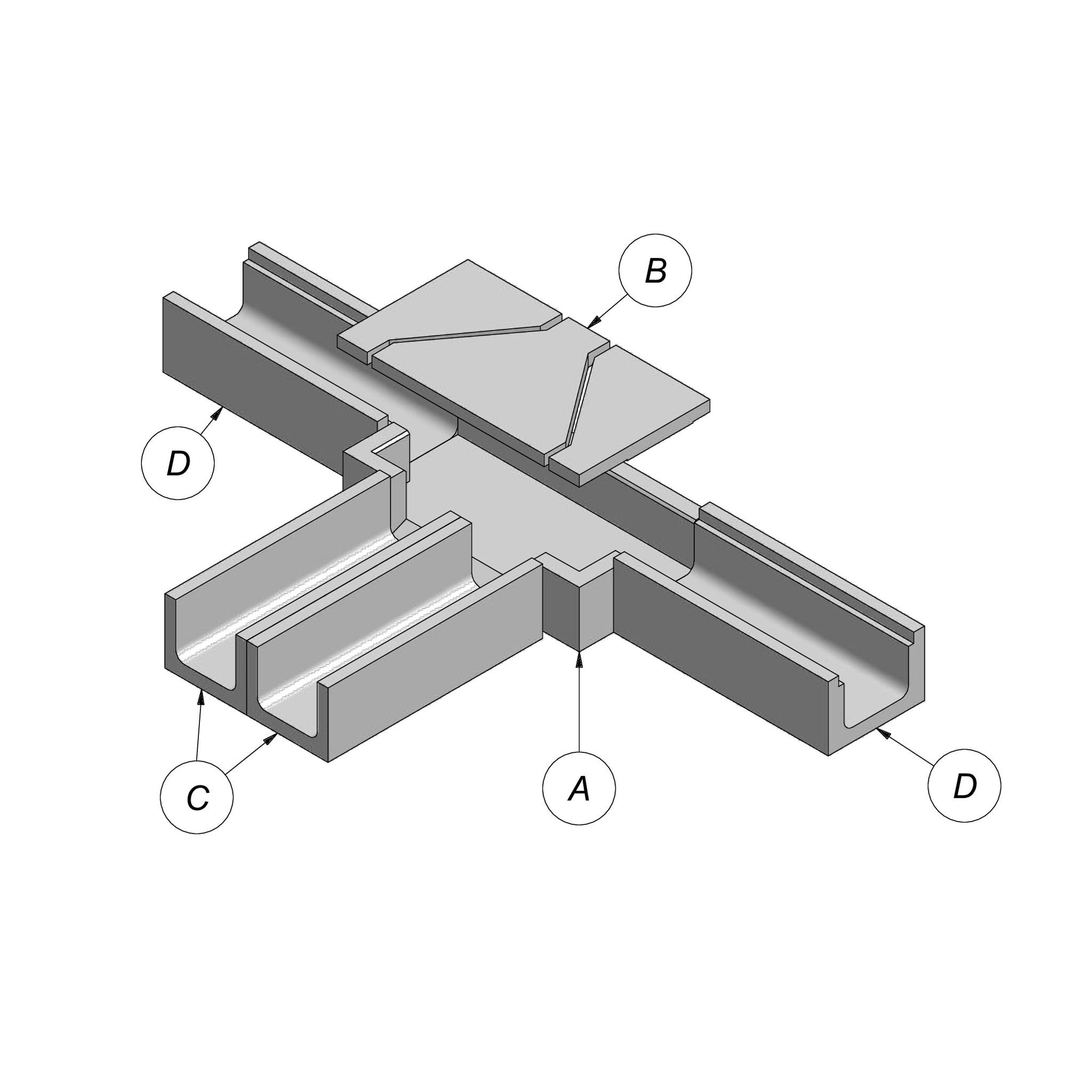 B

D

C

A

D