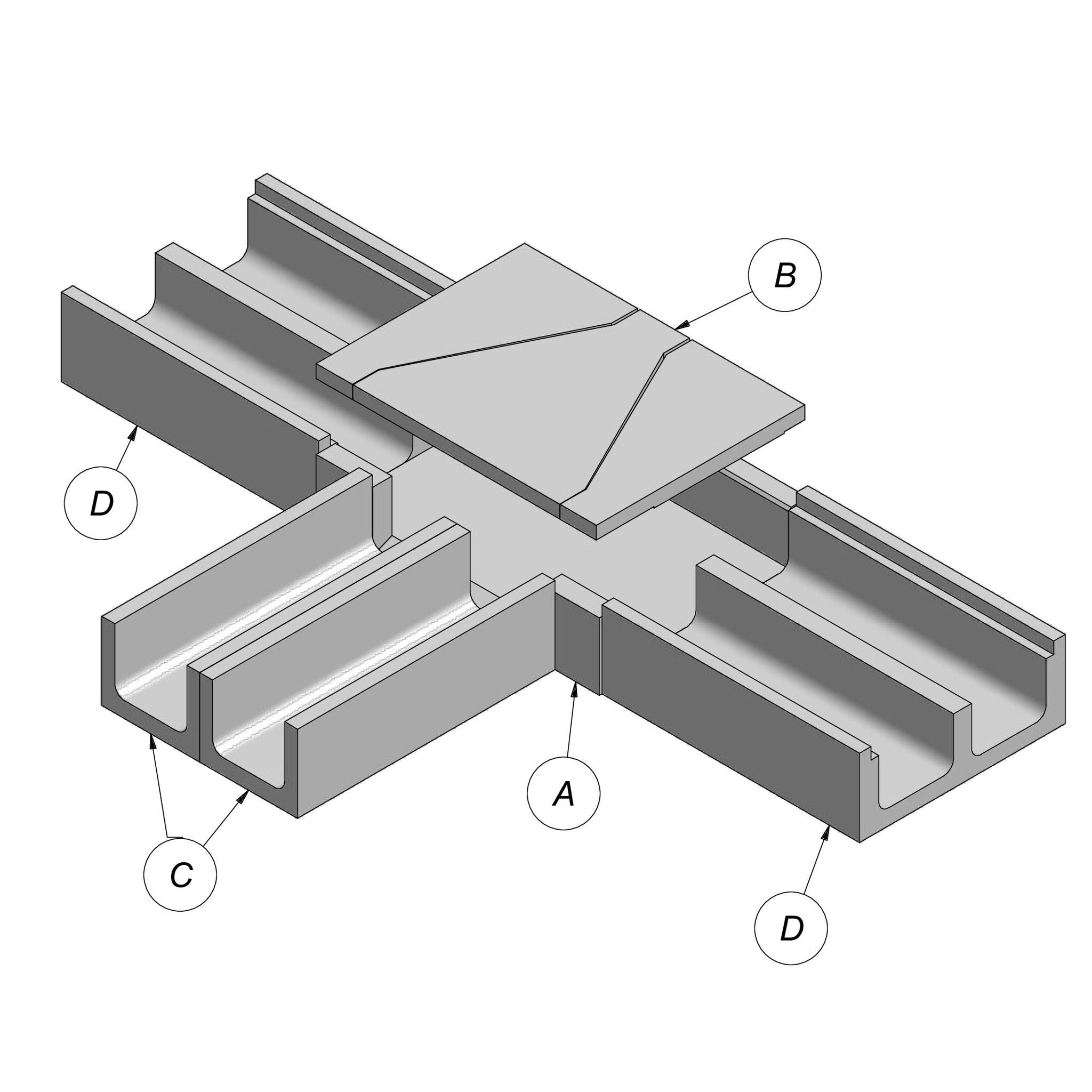 B

D

A

C

D