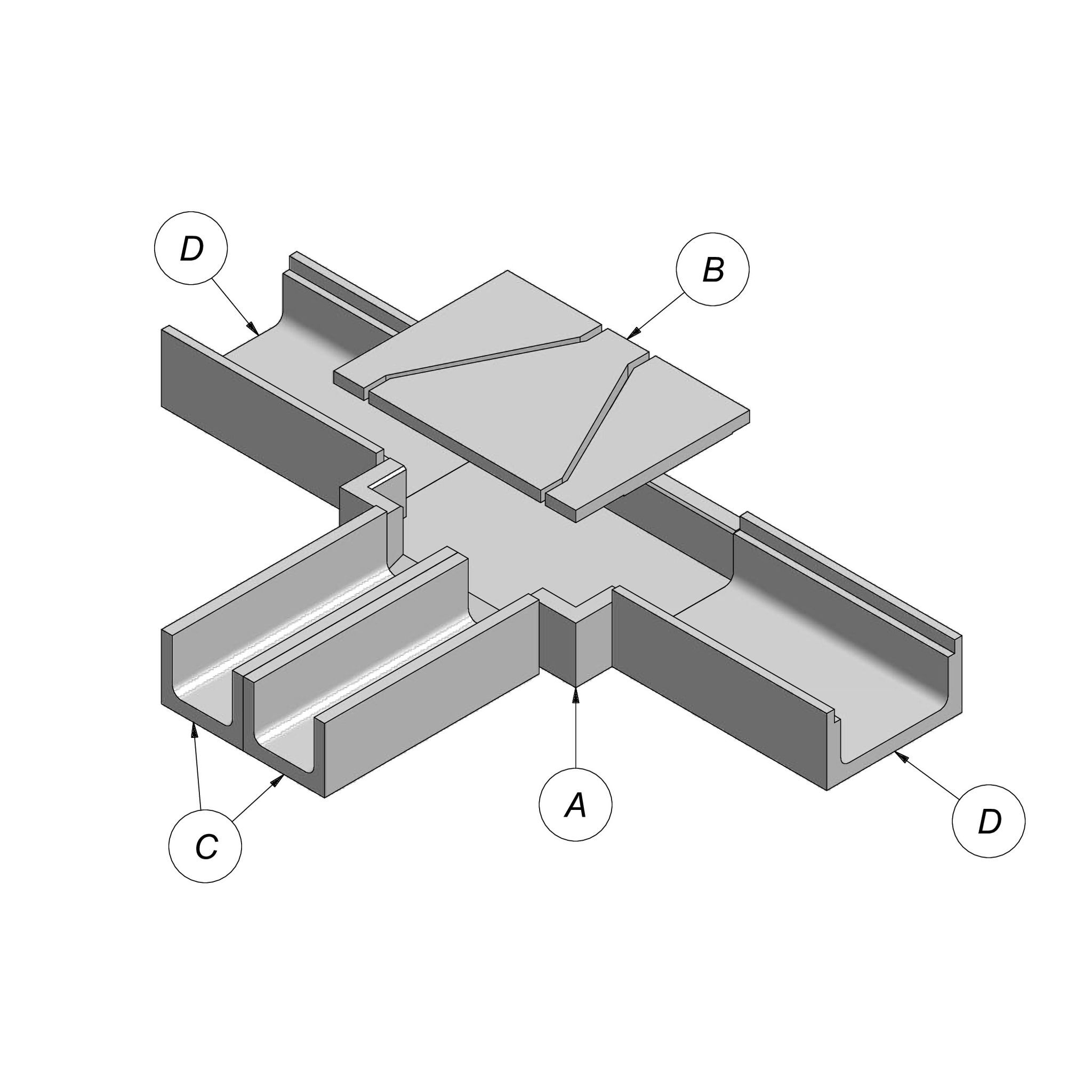 D

B

C

A

D