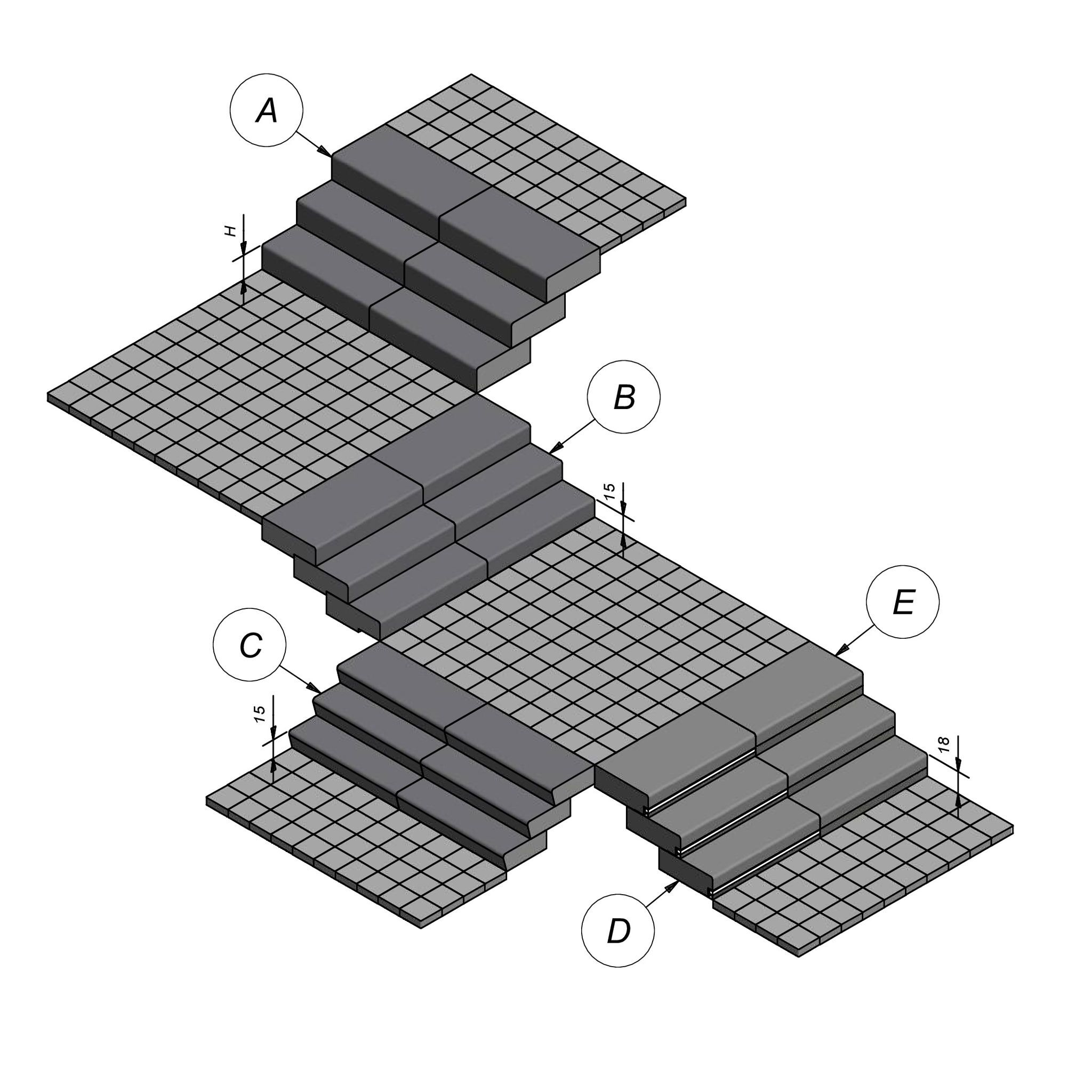 A
H
B
15
E
C
15
18
D