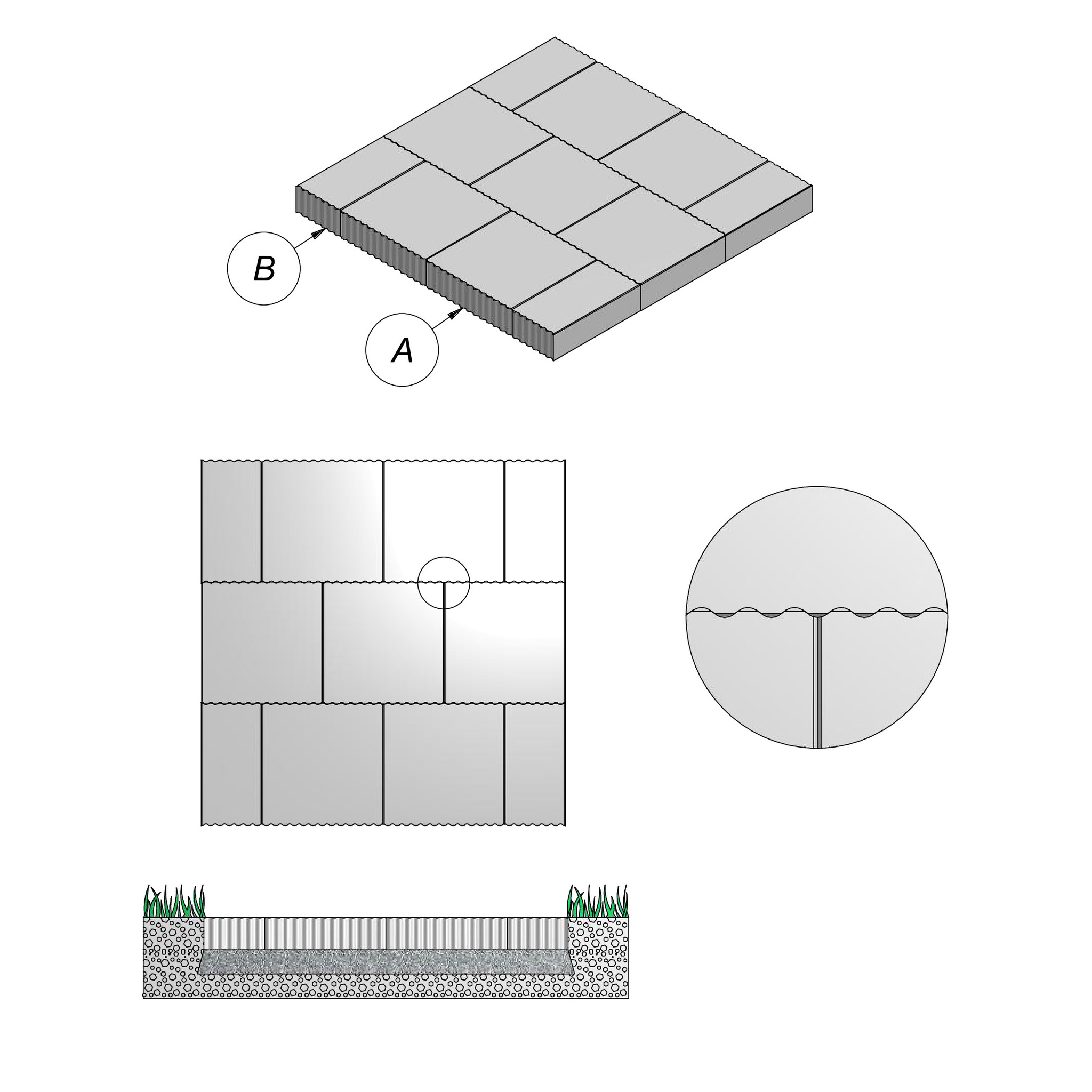 B

A