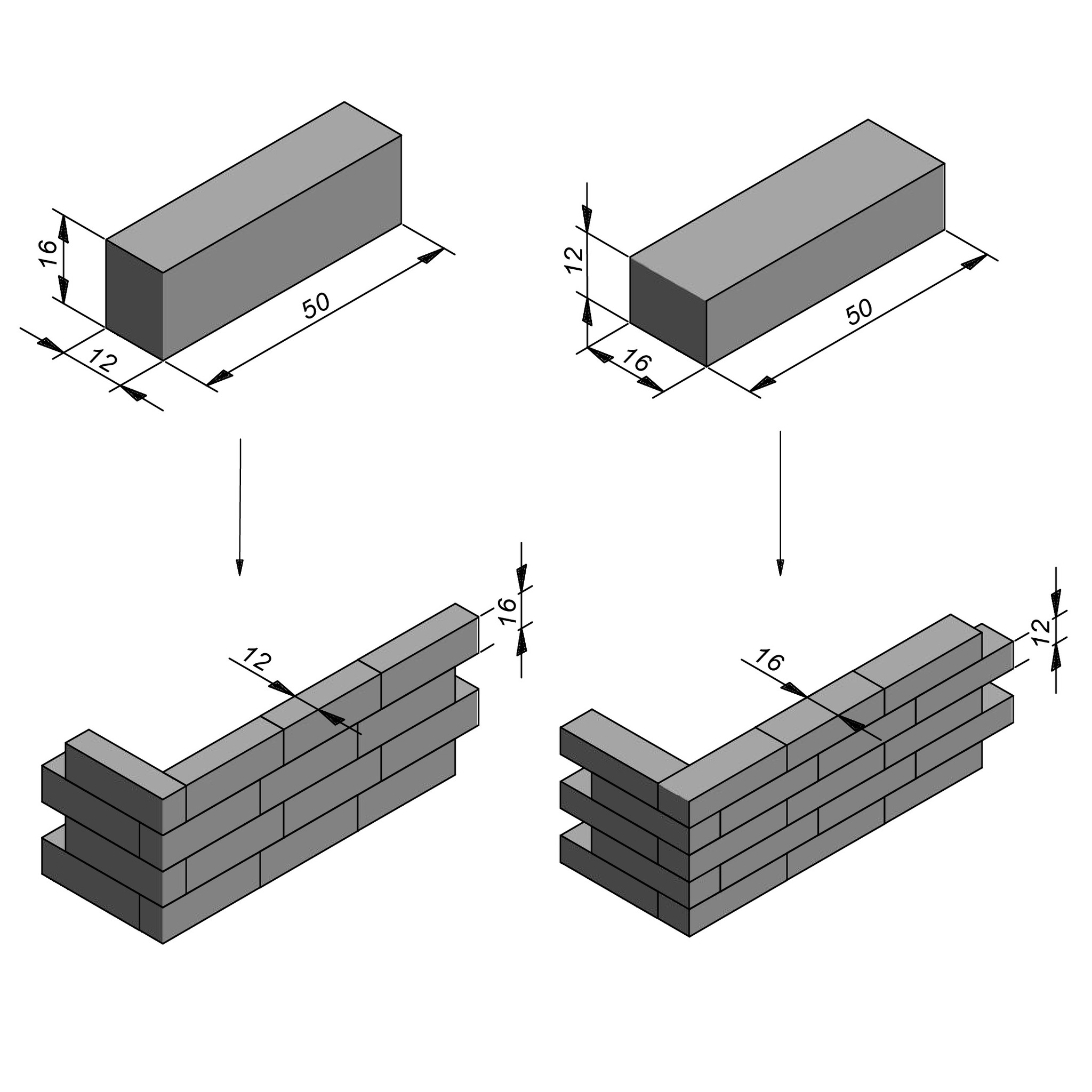 16
50
12

12
50
16

12
16

16
12