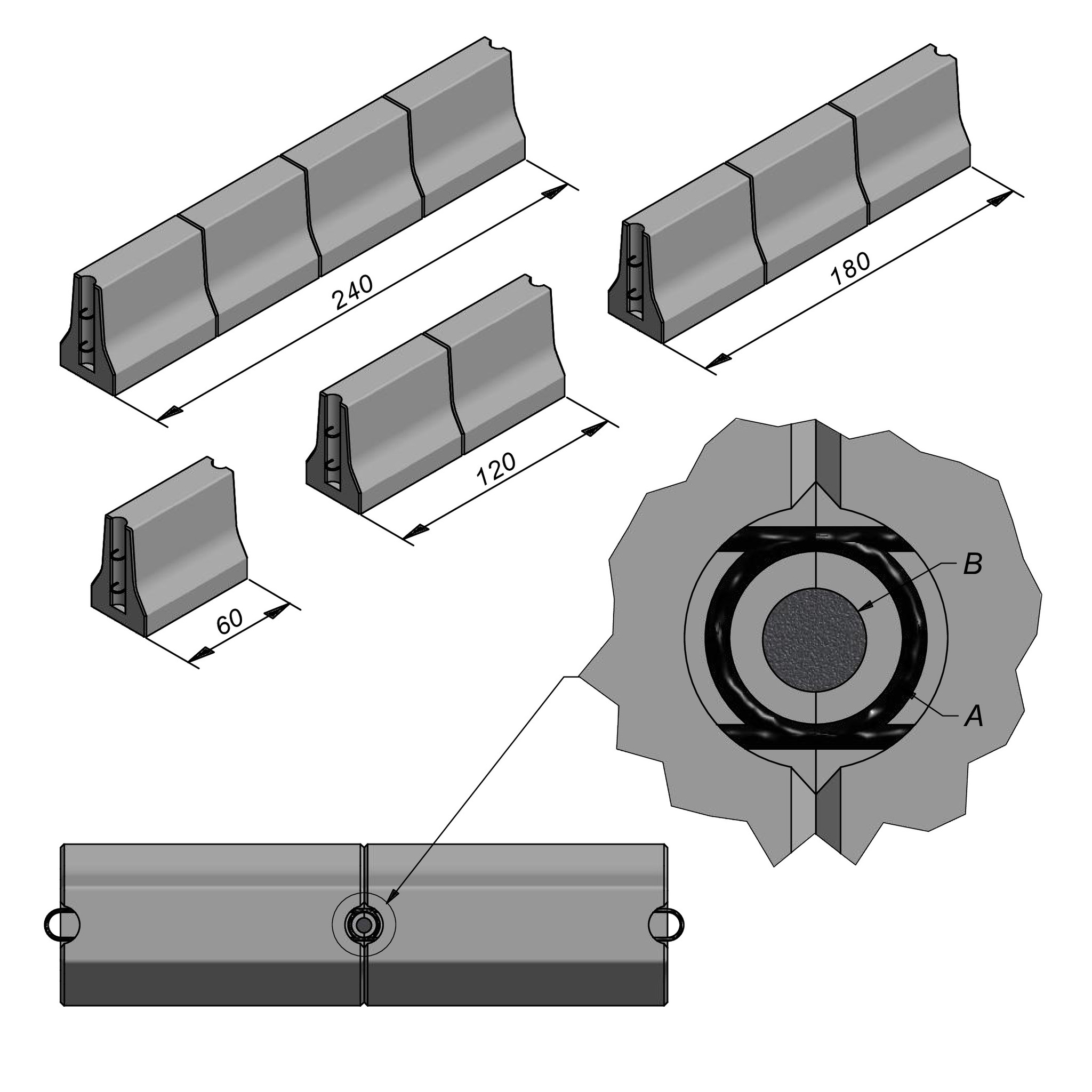 240

180

120

60

B

A