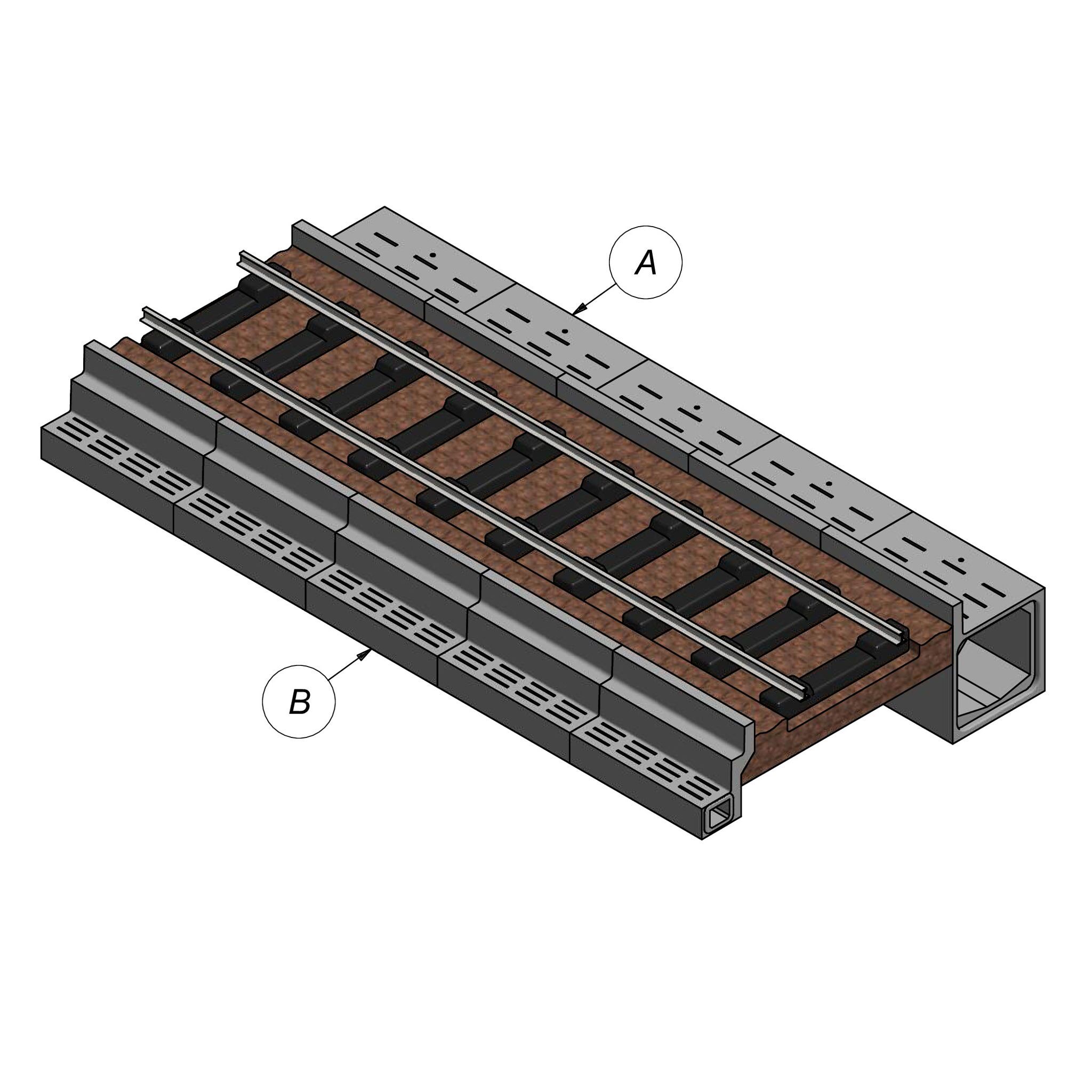 A

B