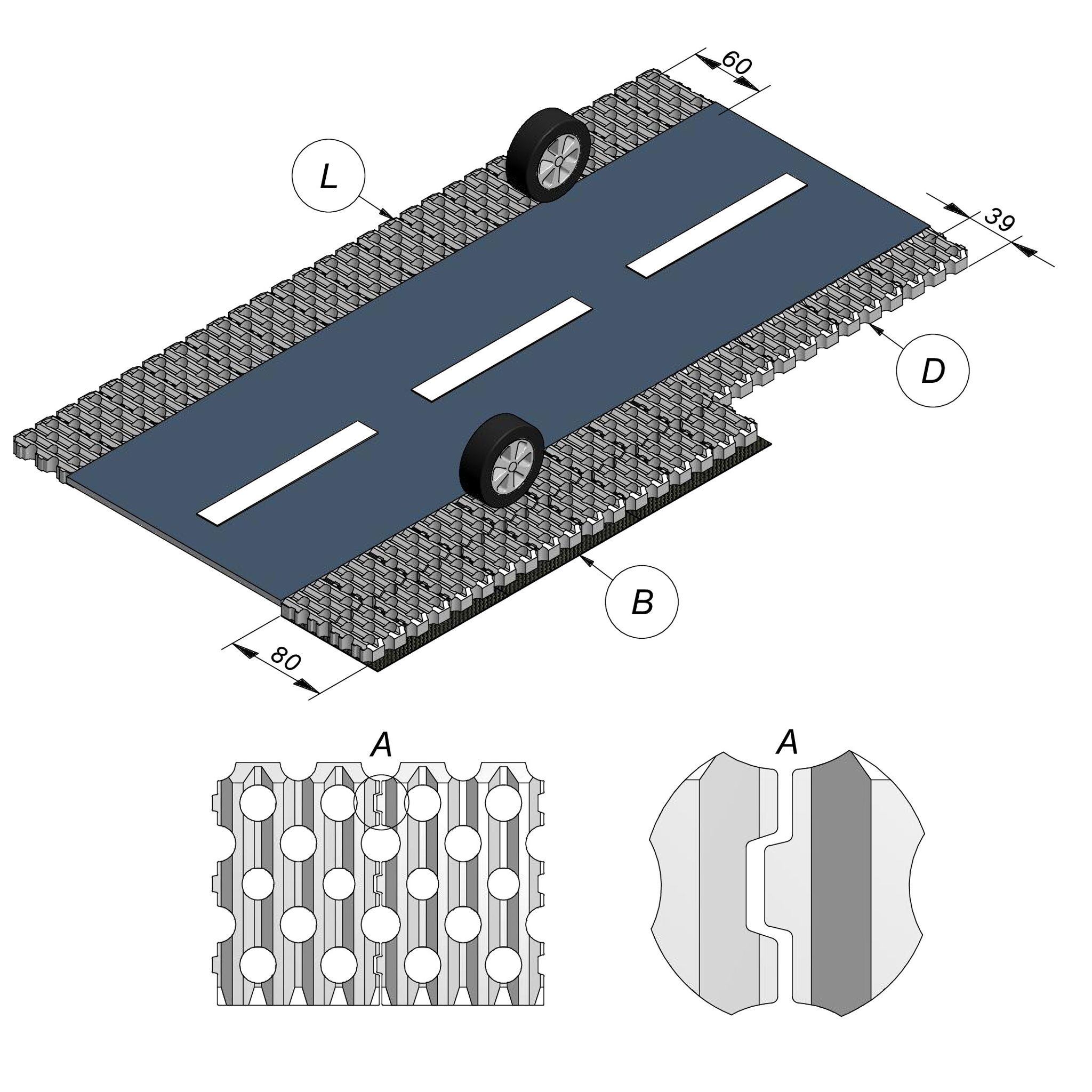 60

L

39

D

B

80

A

A