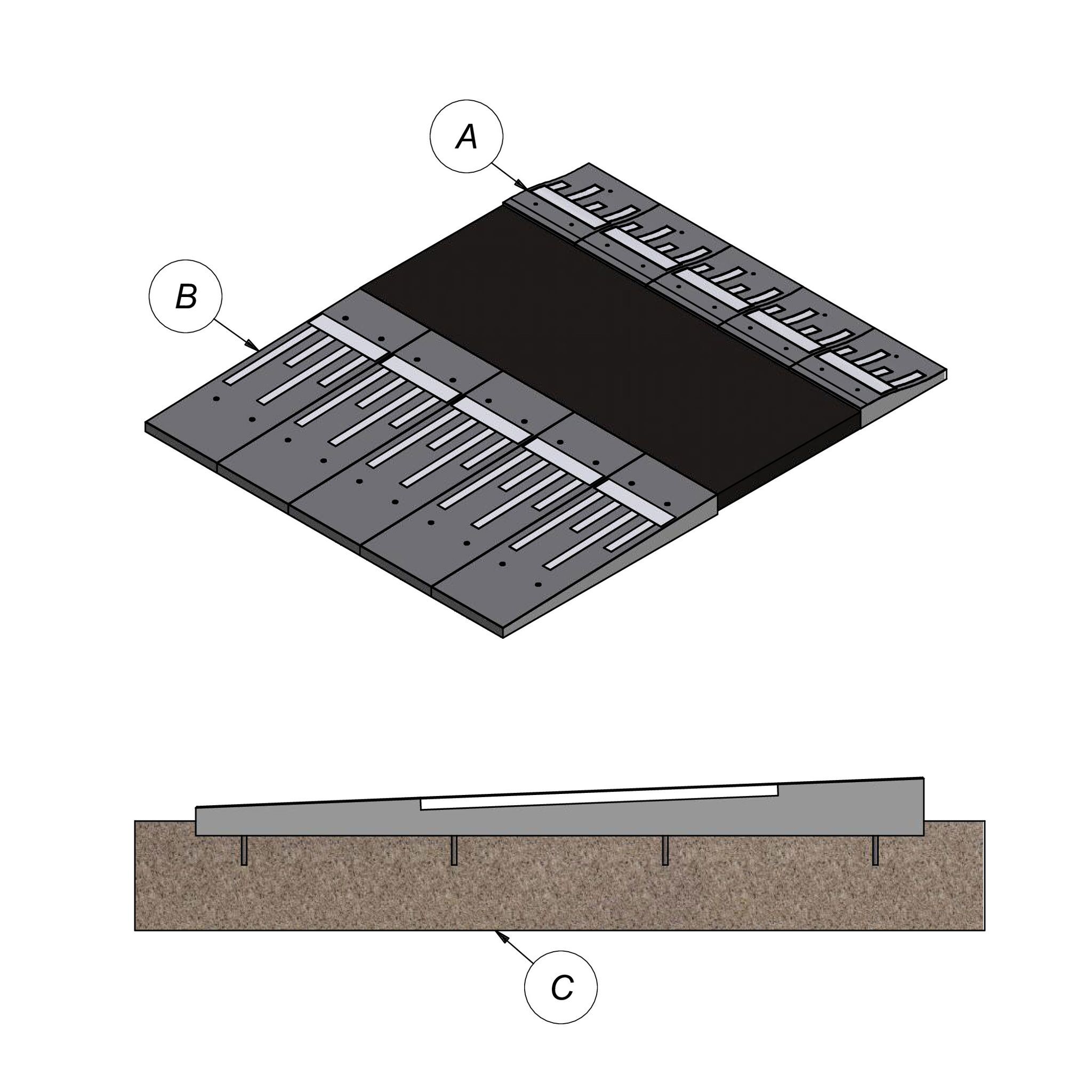 A

B

C