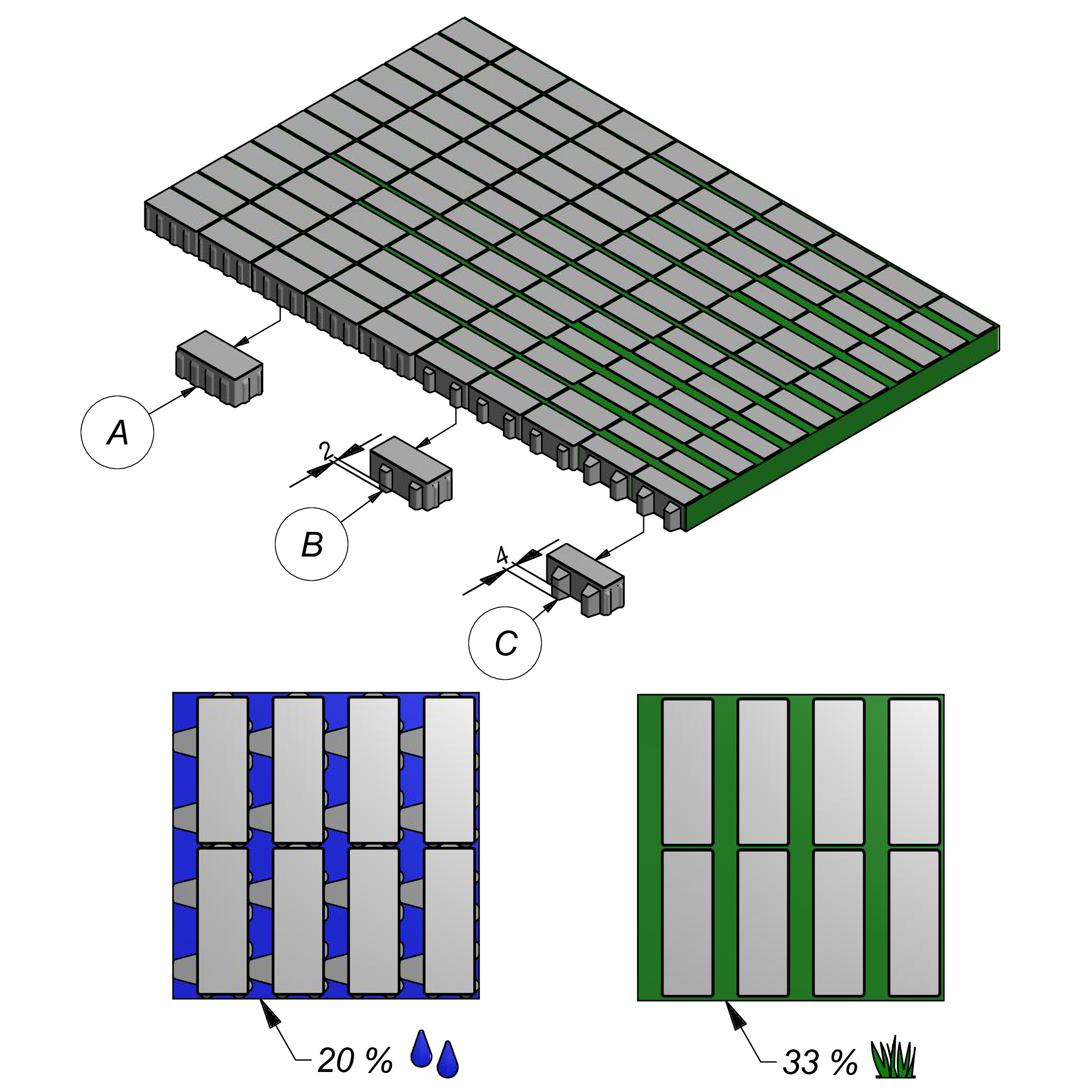 A

2

B

4

C

20 %

33 %