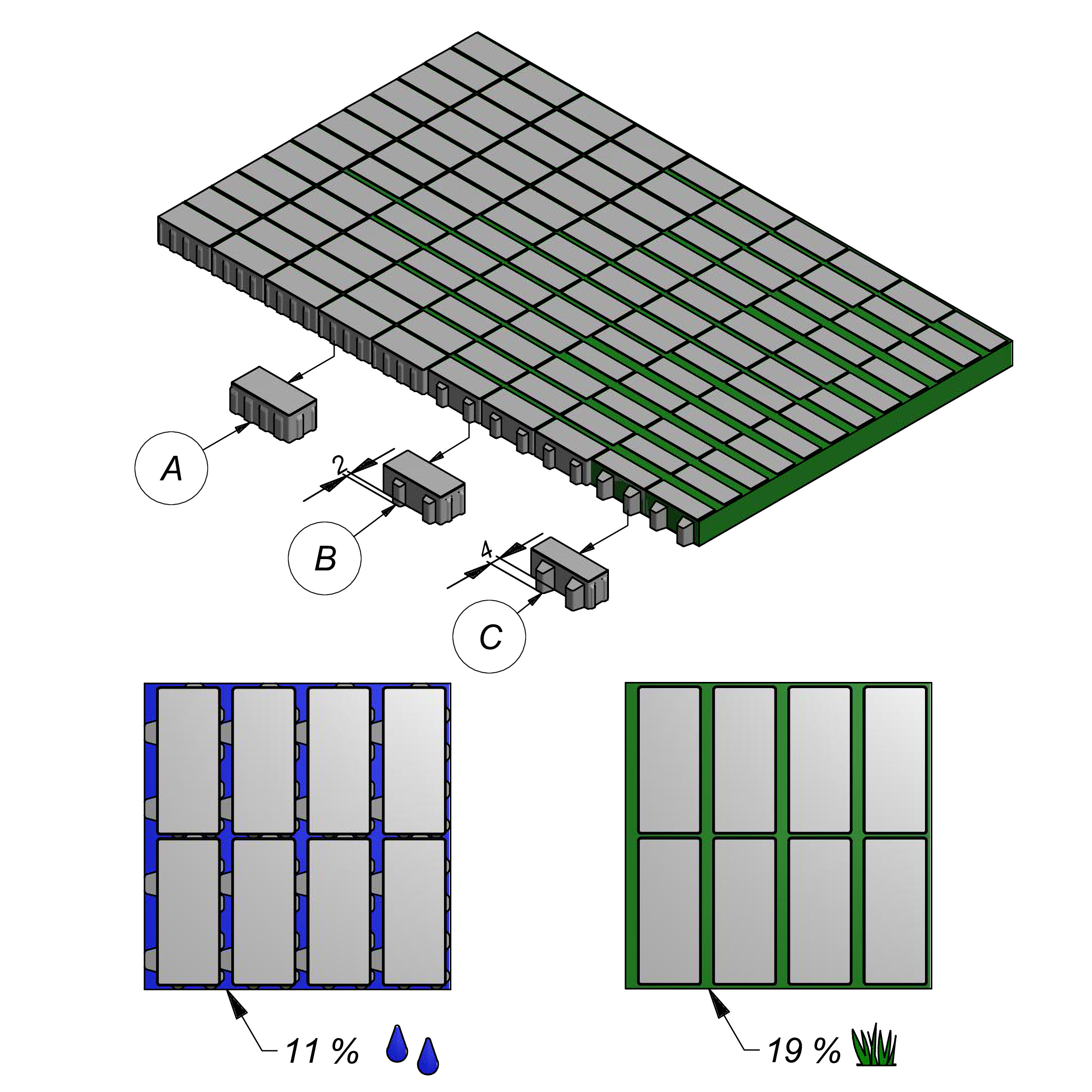 A

2

B

4

C

11 %

19 %