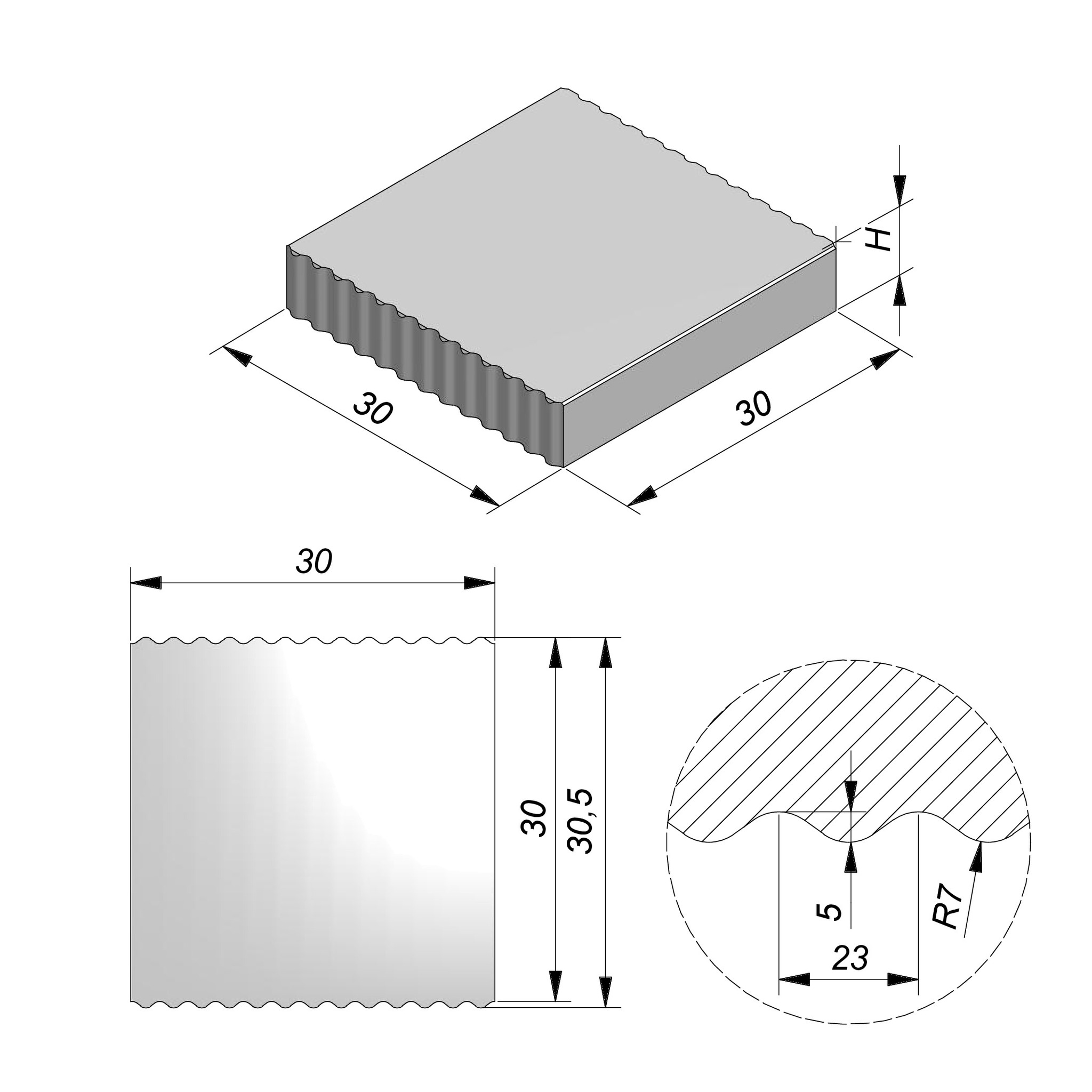 H

30

30

30

30

30,5

5

R7

23